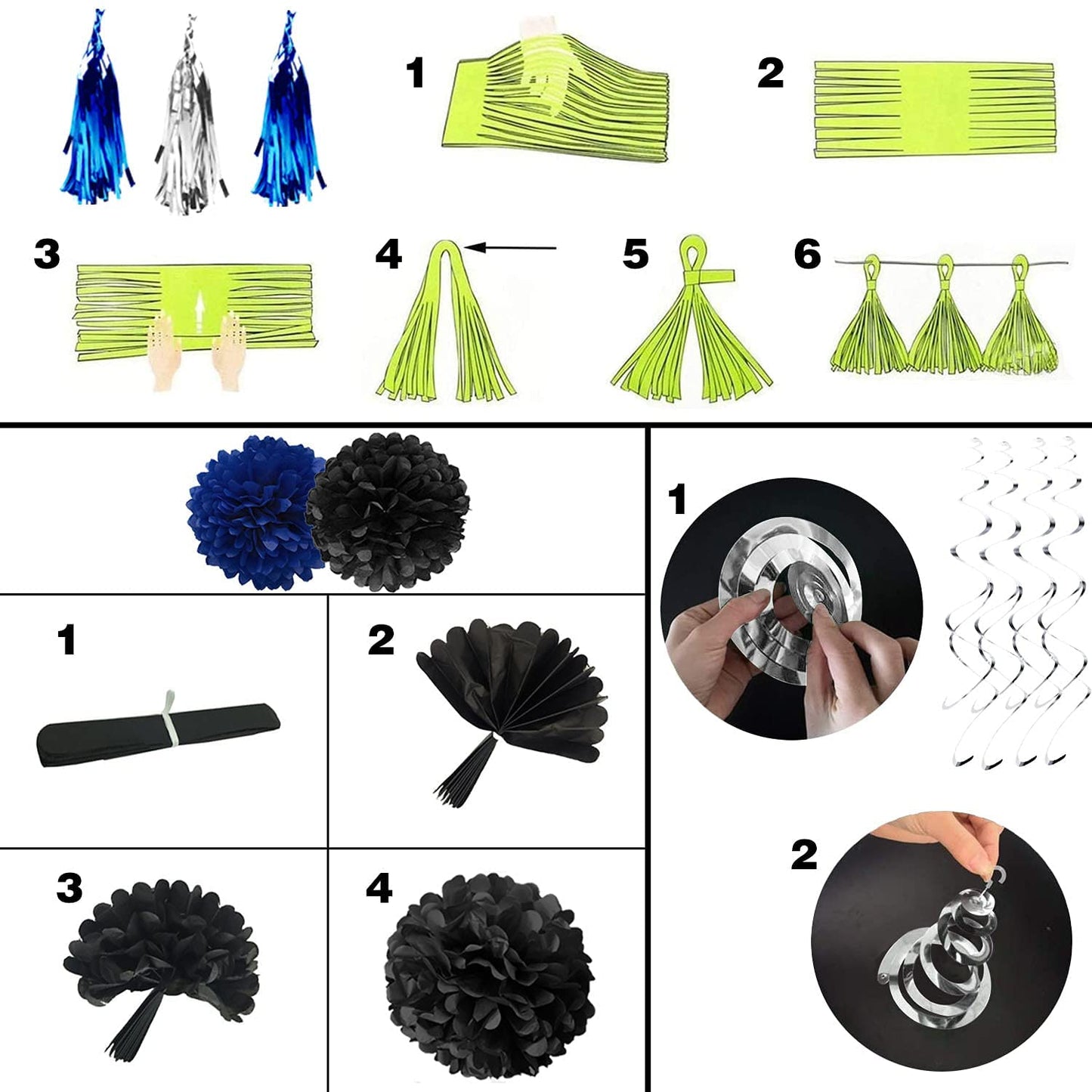 1

2

3

4

5

6

1

2

3

4

1

2